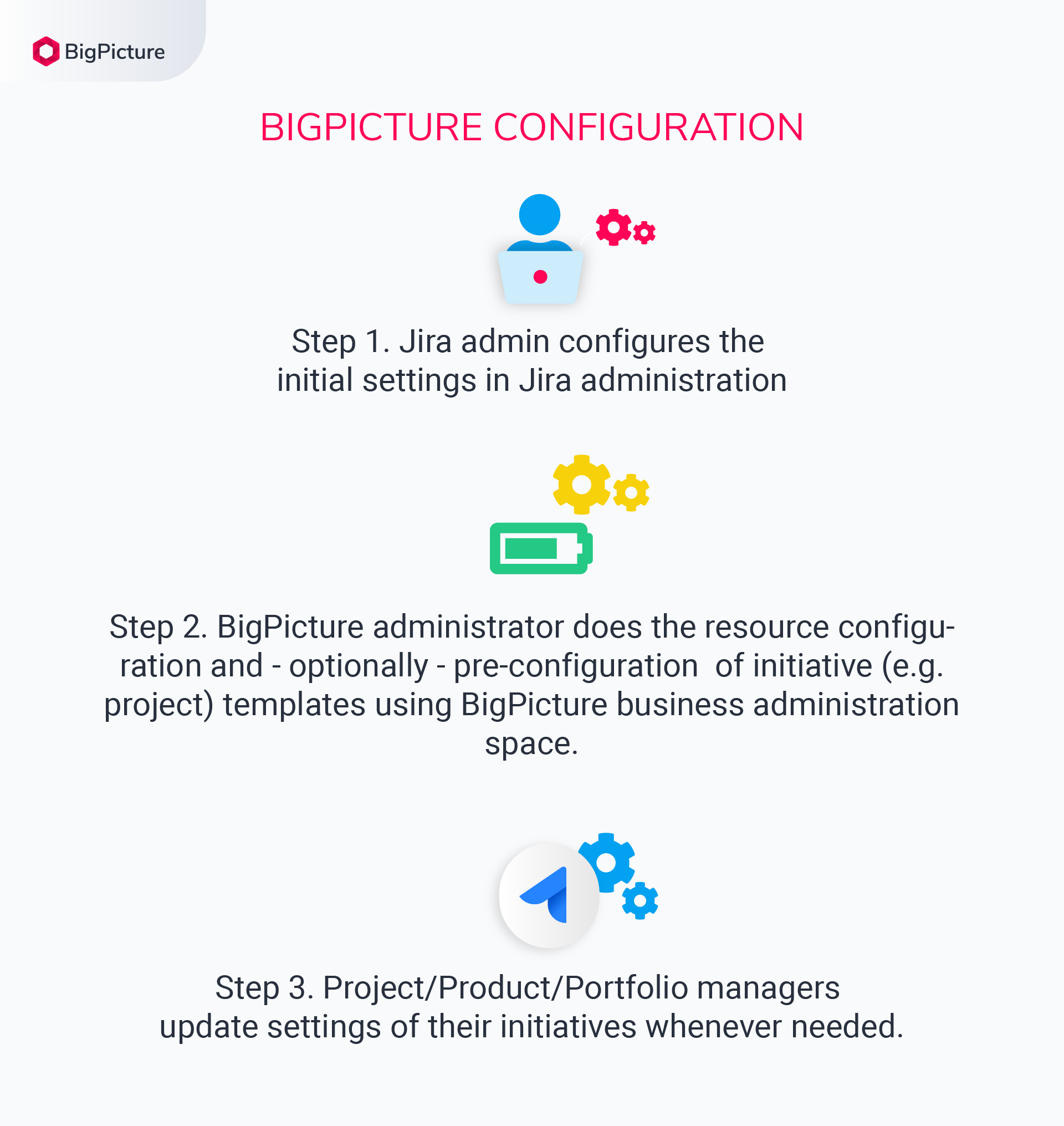 BigPicture

BIGPICTURE CONFIGURATION

Step 1. Jira admin configures the initial settings in Jira administration

Step 2. BigPicture administrator does the resource configuration and - optionally - pre-configuration of initiative (e.g. project) templates using BigPicture business administration space.

Step 3. Project/Product/Portfolio managers update settings of their initiatives whenever needed.